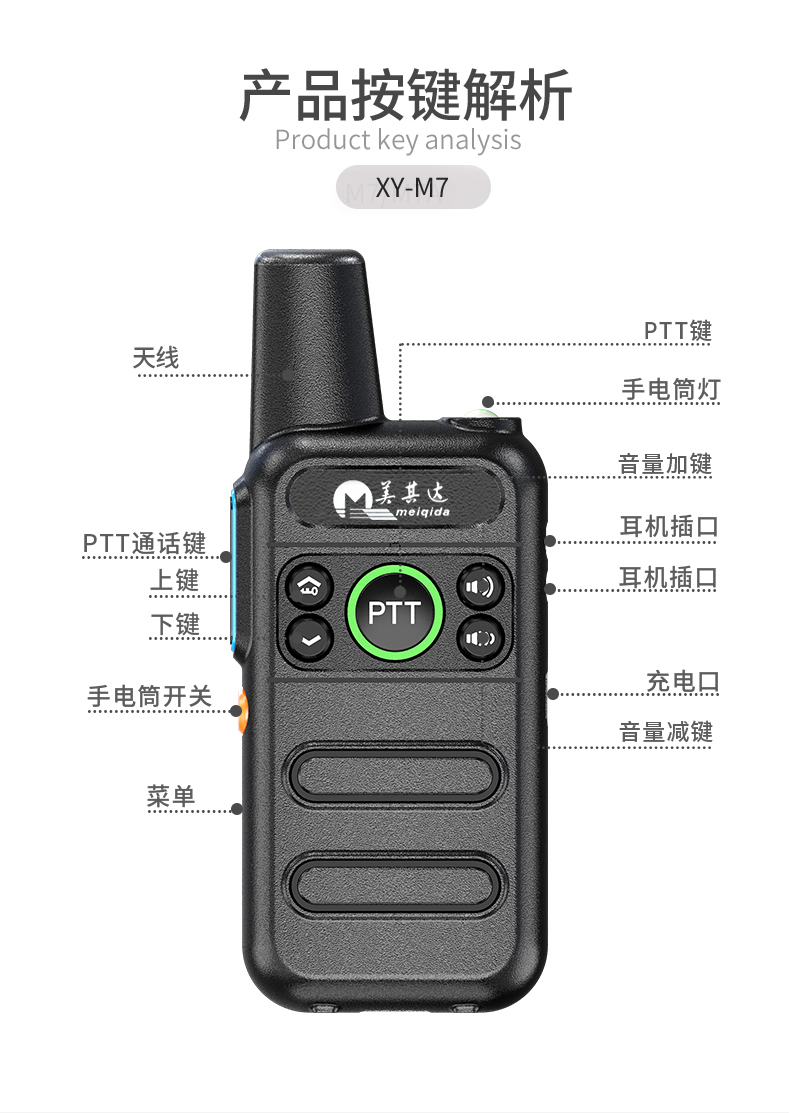 产品按键解析
Product key analysis
XY-M7

天线
PTT通话键
上键
下键
手电筒开关
菜单

PTT键
手电筒灯
音量加键
耳机插口
耳机插口
充电口
音量减键

美其达
meiqida
PTT